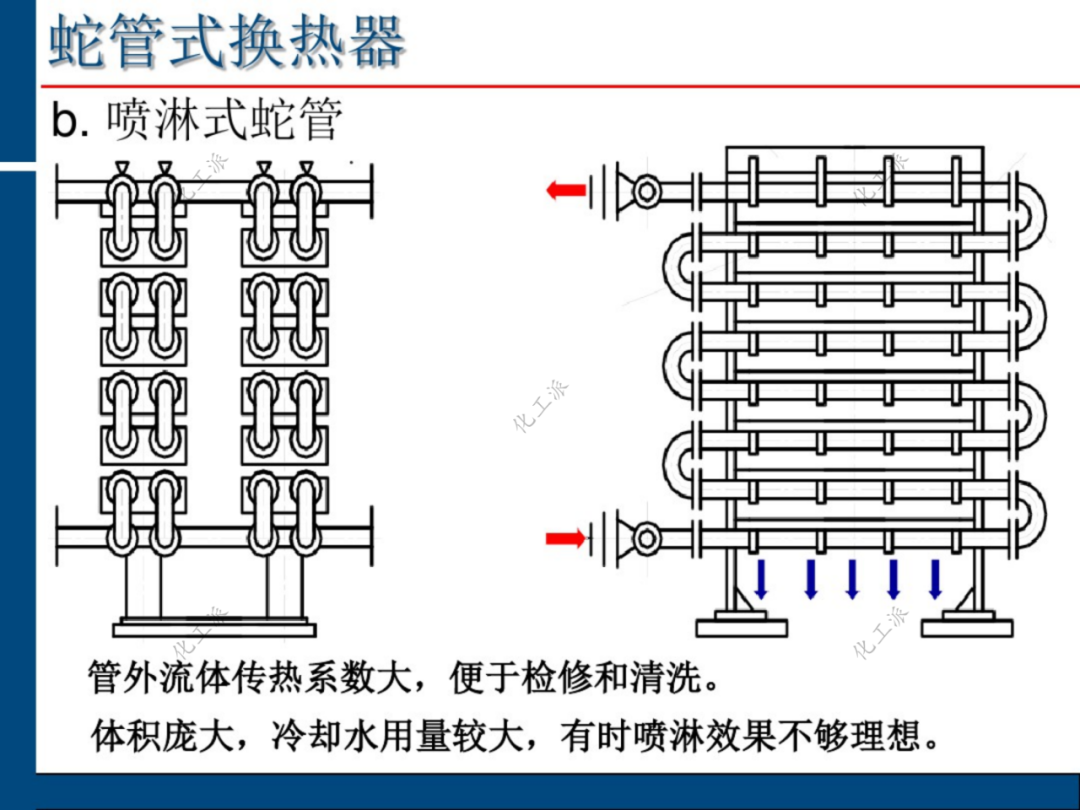 蛇管式换热器

b. 喷淋式蛇管

化工派

化工派

化工派

化工派

化工派

管外流体传热系数大，便于检修和清洗。

体积庞大，冷却水用量较大，有时喷淋效果不够理想。