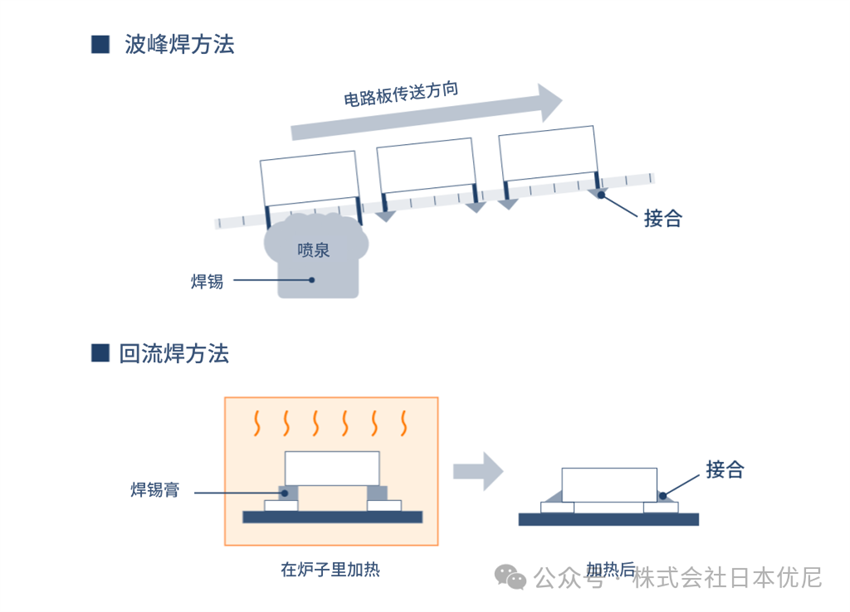 ■ 波峰焊方法

电路板传送方向

接合

喷泉

焊锡

■ 回流焊方法

焊锡膏

接合

在炉子里加热

加热后

公众号 · 株式会社日本优尼